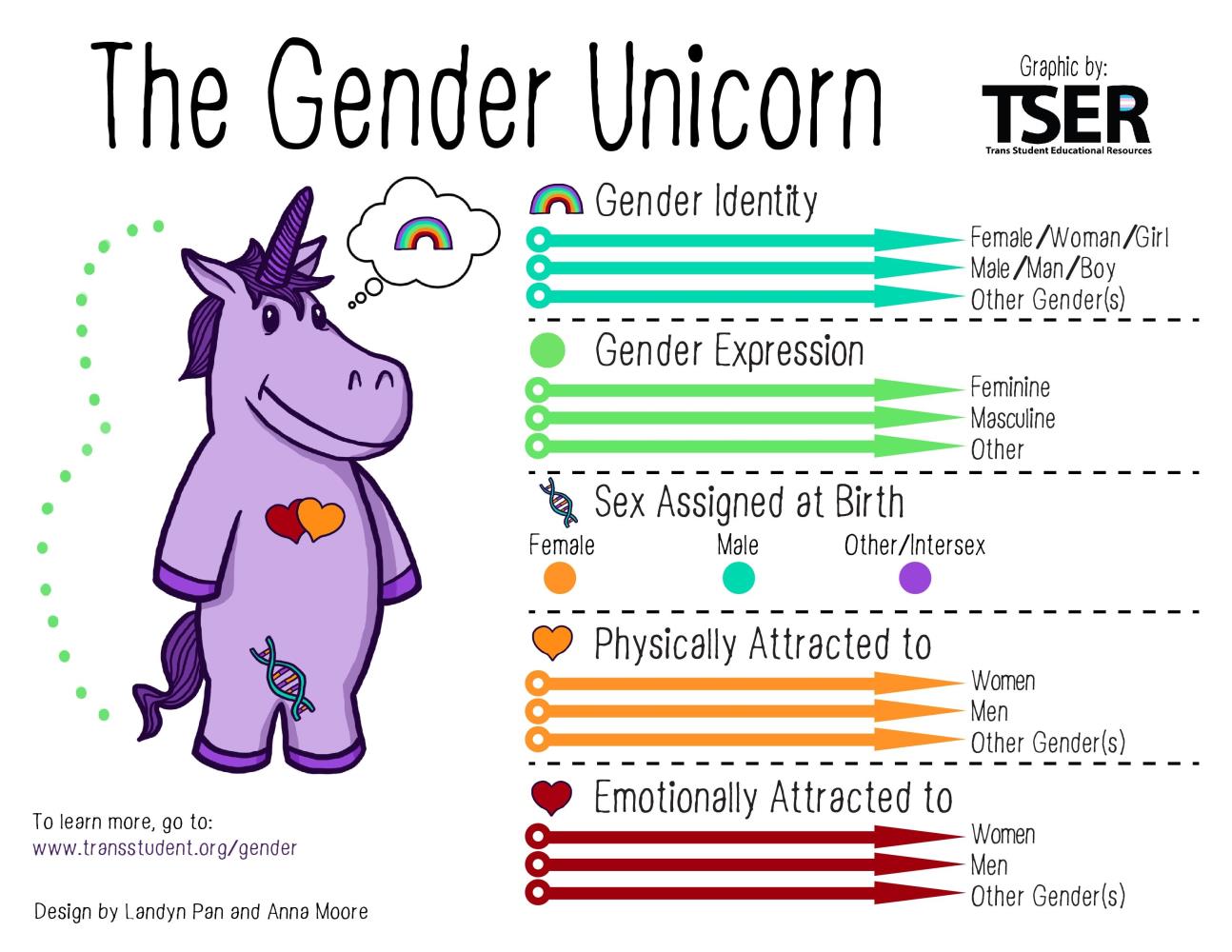 The Gender Unicorn

Graphic by:
TSER
Trans Student Educational Resources

Gender Identity
Female/Woman/Girl
Male/Man/Boy
Other Gender(s)

Gender Expression
Feminine
Masculine
Other

Sex Assigned at Birth
Female
Male
Other/Intersex

Physically Attracted to
Women
Men
Other Gender(s)

Emotionally Attracted to
Women
Men
Other Gender(s)

To learn more, go to:
www.transstudent.org/gender

Design by Landyn Pan and Anna Moore